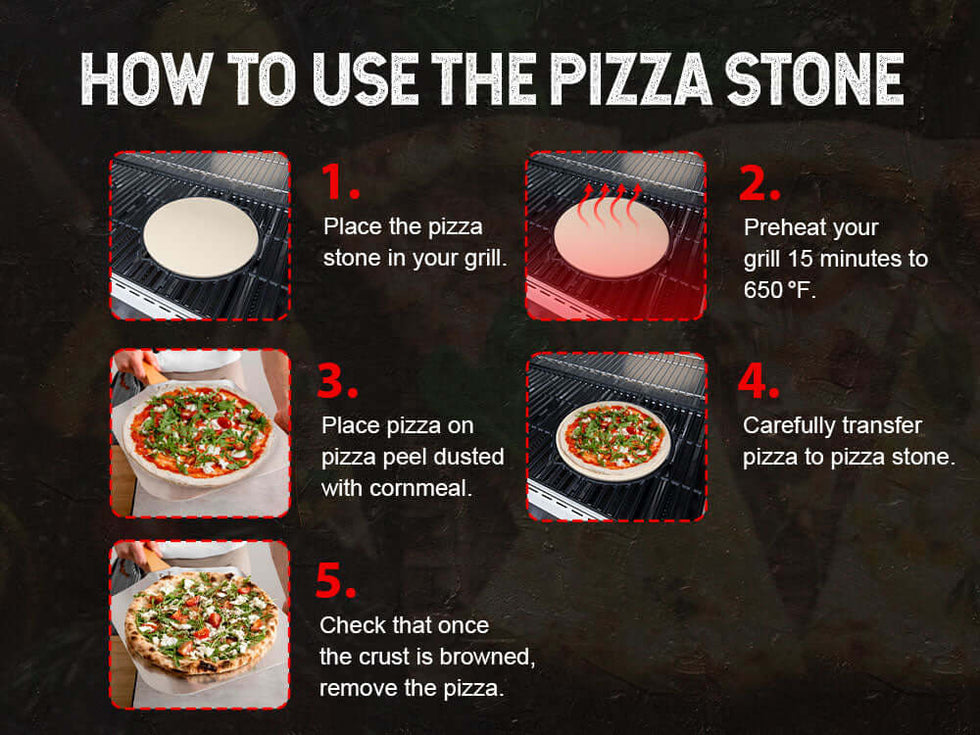 HOW TO USE THE PIZZA STONE

1.
Place the pizza stone in your grill.

2.
Preheat your grill 15 minutes to 650 °F.

3.
Place pizza on pizza peel dusted with cornmeal.

4.
Carefully transfer pizza to pizza stone.

5.
Check that once the crust is browned, remove the pizza.