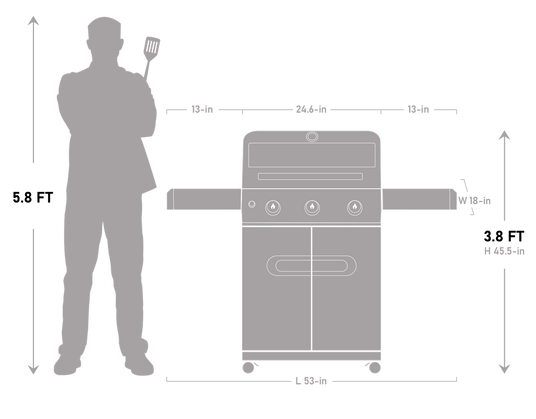 5.8 FT

13-in
24.6-in
13-in

W 18-in

3.8 FT
H 45.5-in

L 53-in