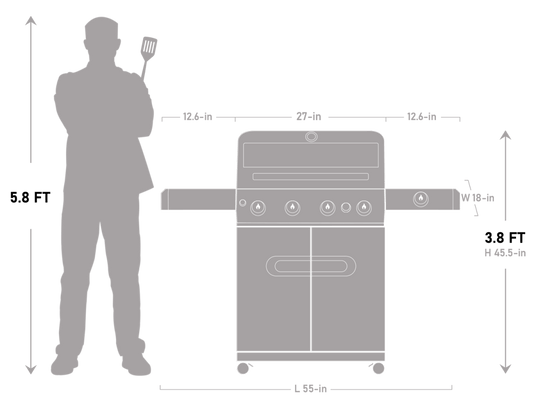 5.8 FT

12.6-in

27-in

12.6-in

W 18-in

3.8 FT
H 45.5-in

L 55-in