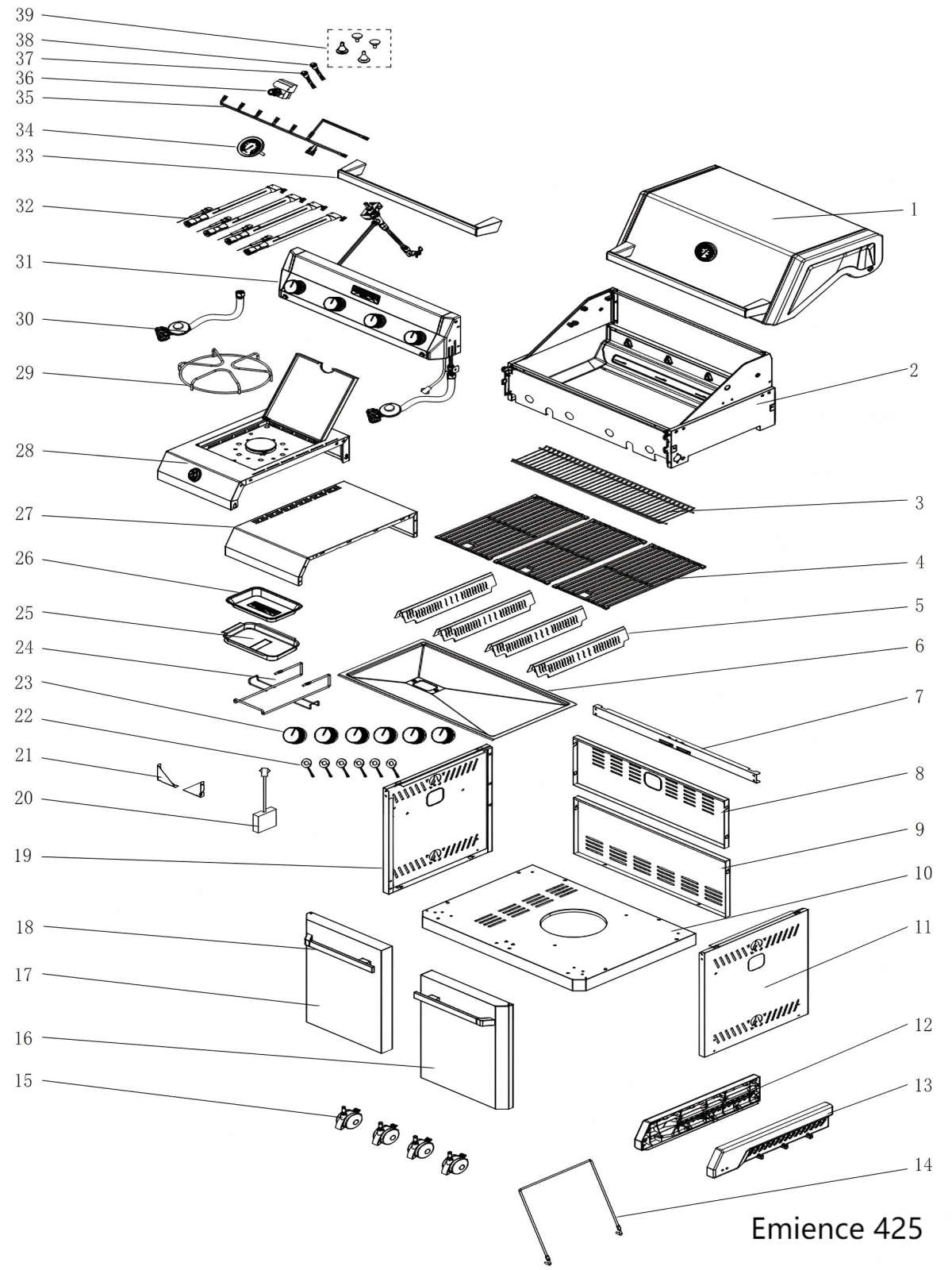 39
38
37
36
35
34
33
32
31
30
29
28
27
26
25
24
23
22
21
20
19
18
17
16
15

1
2
3
4
5
6
7
8
9
10
11
12
13
14

Emience 425