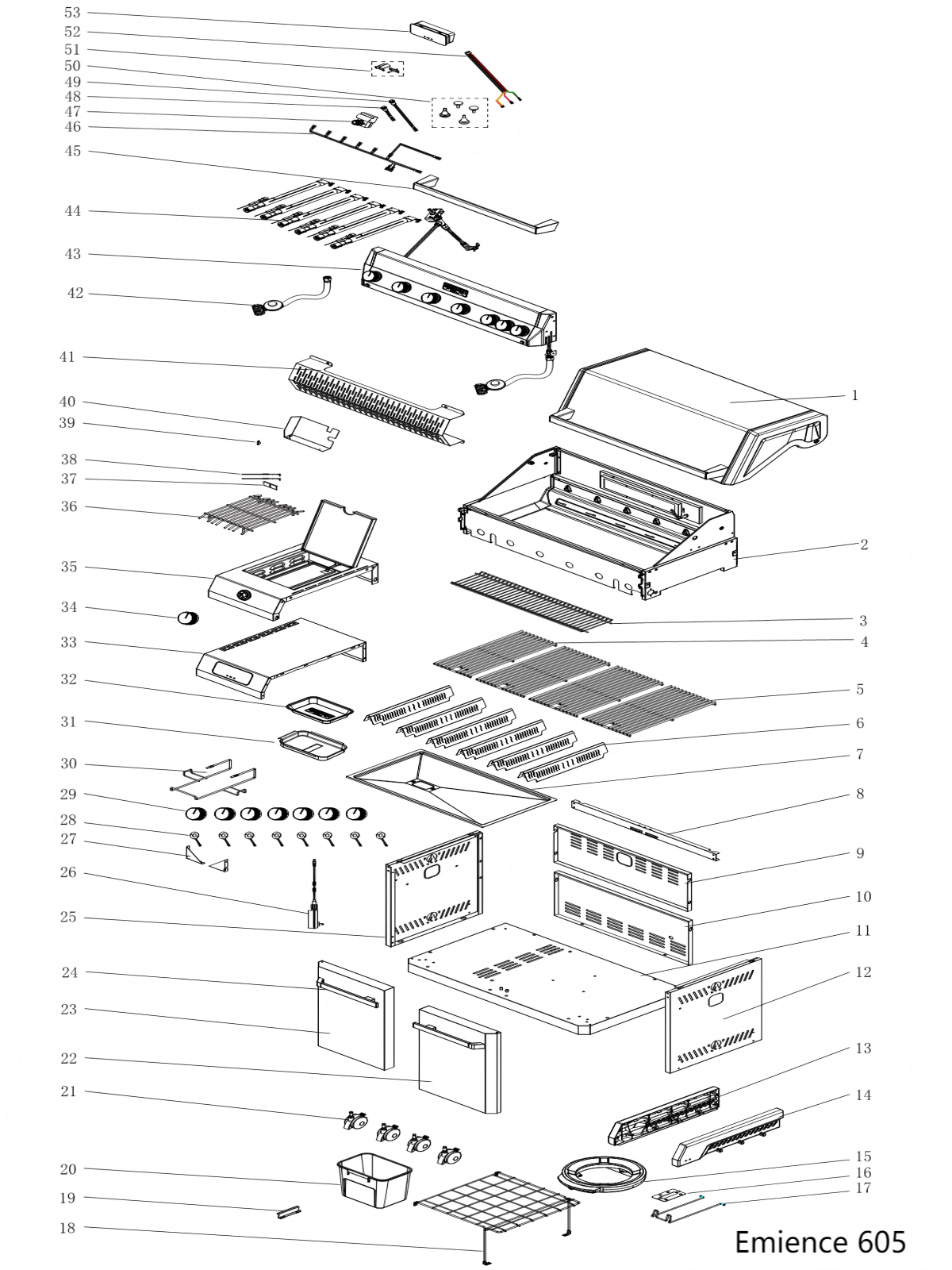 53
52
51
50
49
48
47
46
45
44
43
42
41
40
39
38
37
36
35
34
33
32
31
30
29
28
27
26
25
24
23
22
21
20
19
18
1
2
3
4
5
6
7
8
9
10
11
12
13
14
15
16
17
Emience 605