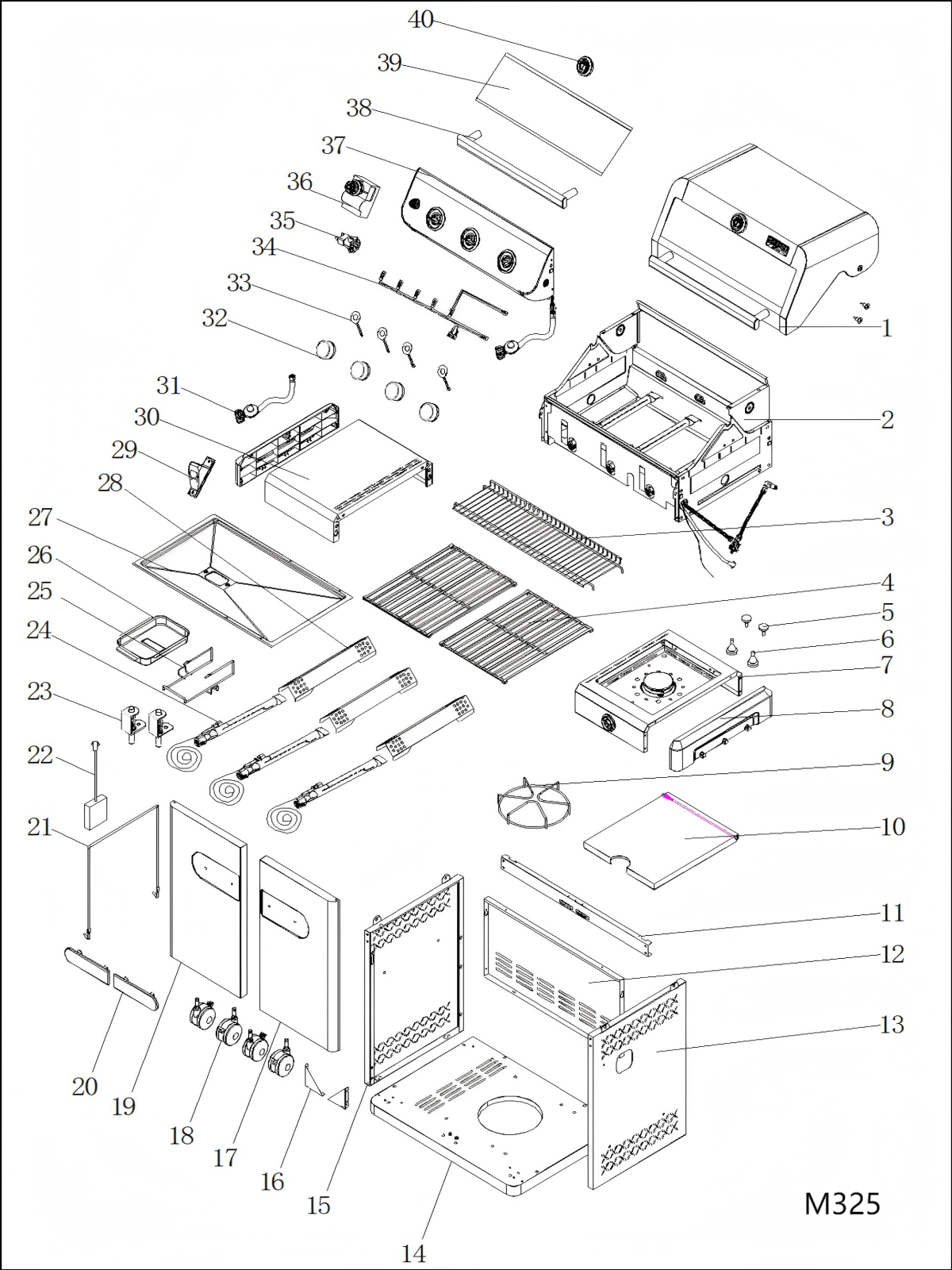 40
39
38
37
36
35
34
33
32
31
30
29
28
27
26
25
24
23
22
21
20
19
18
17
16
15
14
1
2
3
4
5
6
7
8
9
10
11
12
13
M325