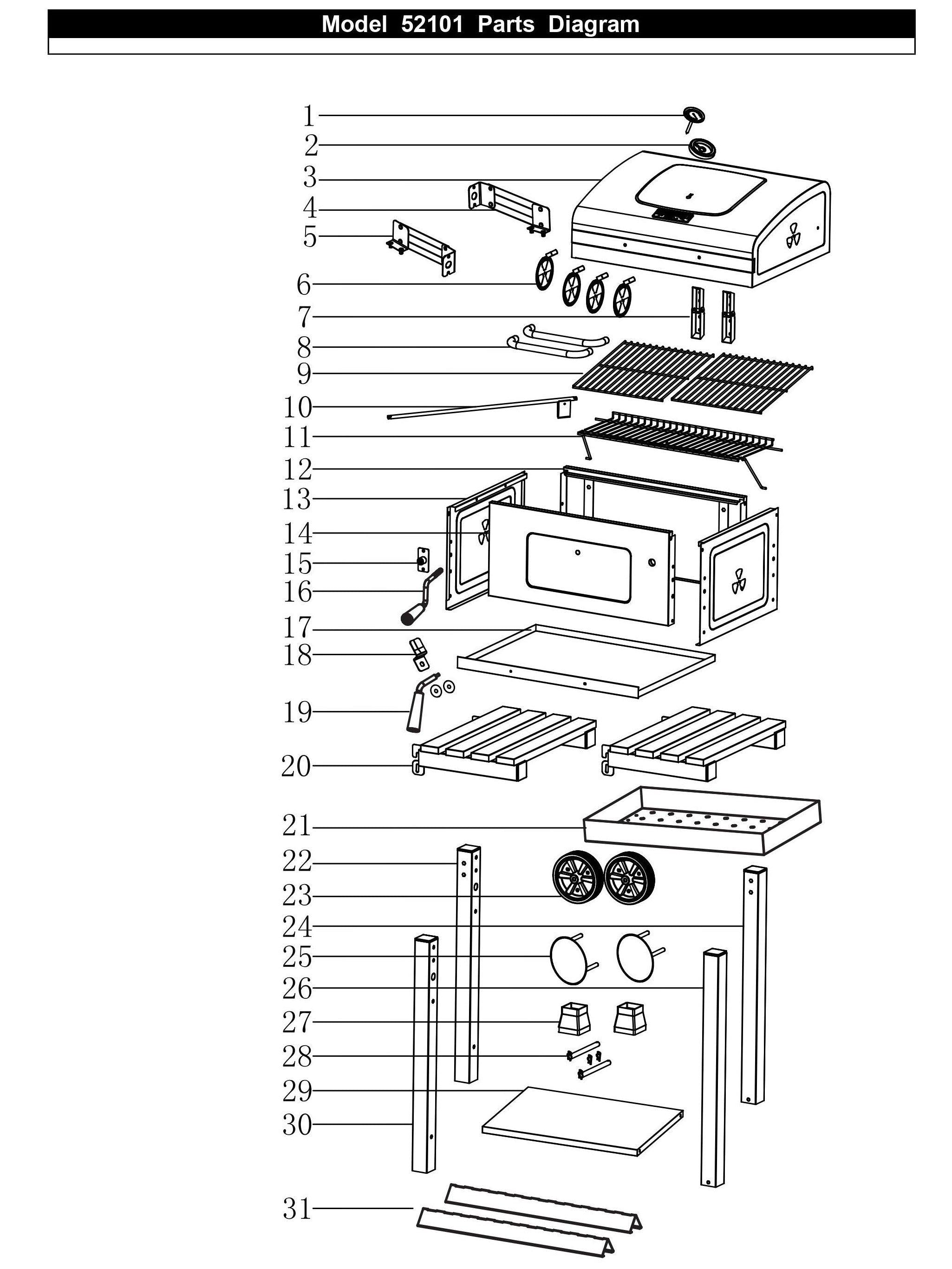 Model 52101 Parts Diagram

1
2
3
4
5
6
7
8
9
10
11
12
13
14
15
16
17
18
19
20
21
22
23
24
25
26
27
28
29
30
31