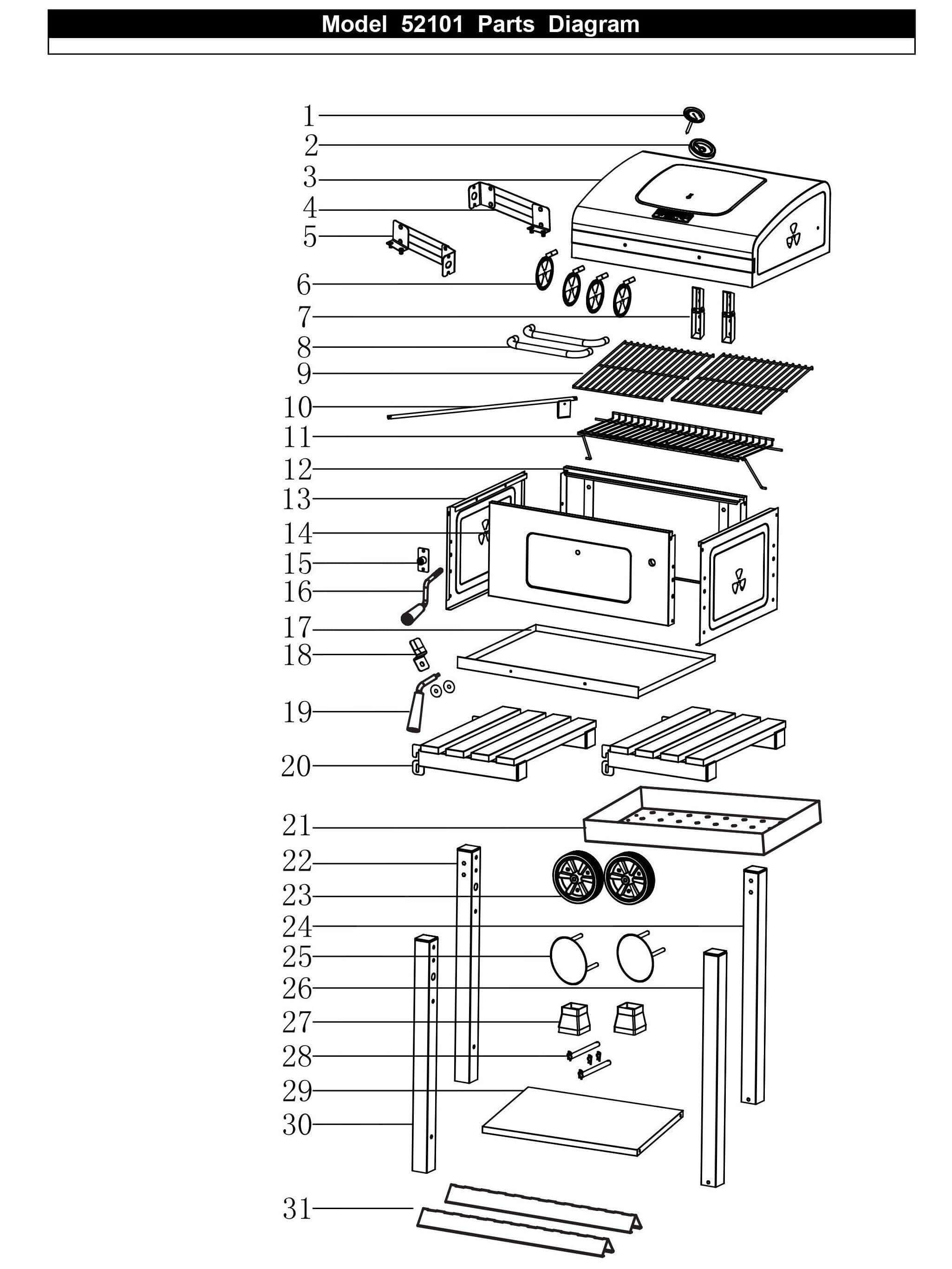 Model 52101 Parts Diagram

1
2
3
4
5
6
7
8
9
10
11
12
13
14
15
16
17
18
19
20
21
22
23
24
25
26
27
28
29
30
31